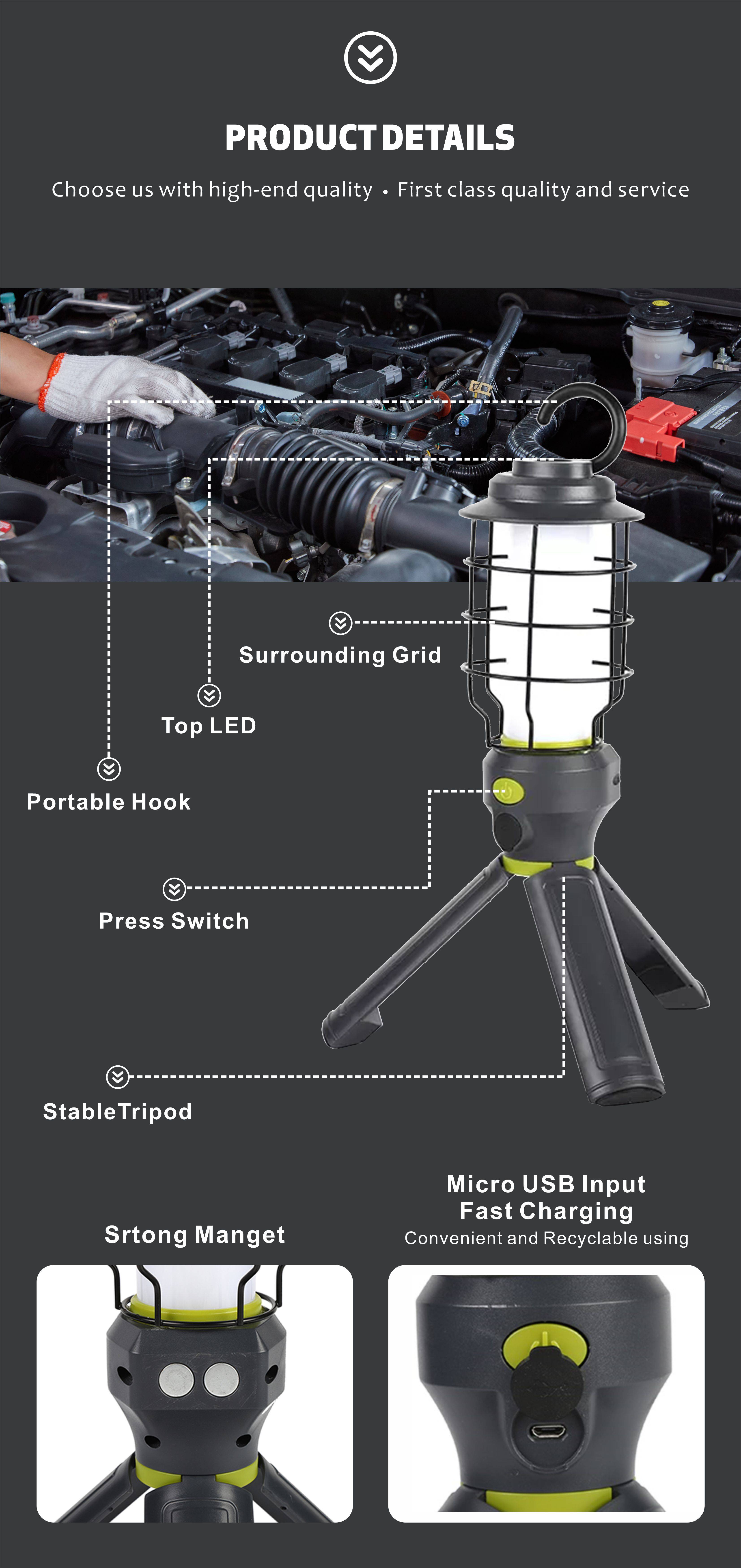 PRODUCT DETAILS

Choose us with high-end quality • First class quality and service

Surrounding Grid

Top LED

Portable Hook

Press Switch

StableTripod

Srtong Manget

Micro USB Input
Fast Charging
Convenient and Recyclable using